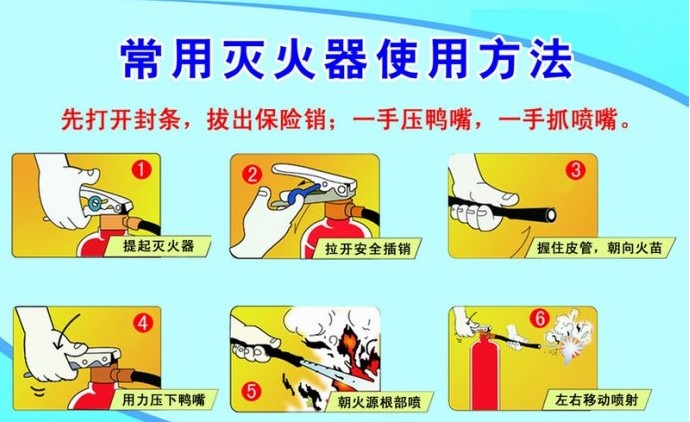 常用灭火器使用方法

先打开封条，拔出保险销；一手压鸭嘴，一手抓喷嘴。

1
提起灭火器

2
拉开安全插销

3
握住皮管，朝向火苗

4
用力压下鸭嘴

5
朝火源根部喷

6
左右移动喷射