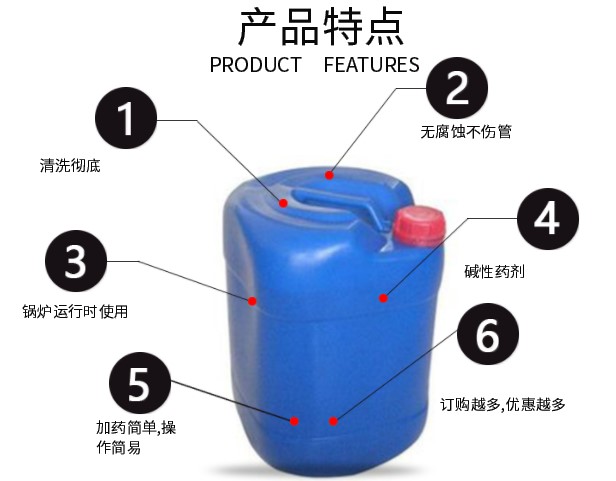 产品特点

PRODUCT FEATURES

1

清洗彻底

2

无腐蚀不伤管

3

锅炉运行时使用

4

碱性药剂

5

加药简单,操作简易

6

订购越多,优惠越多